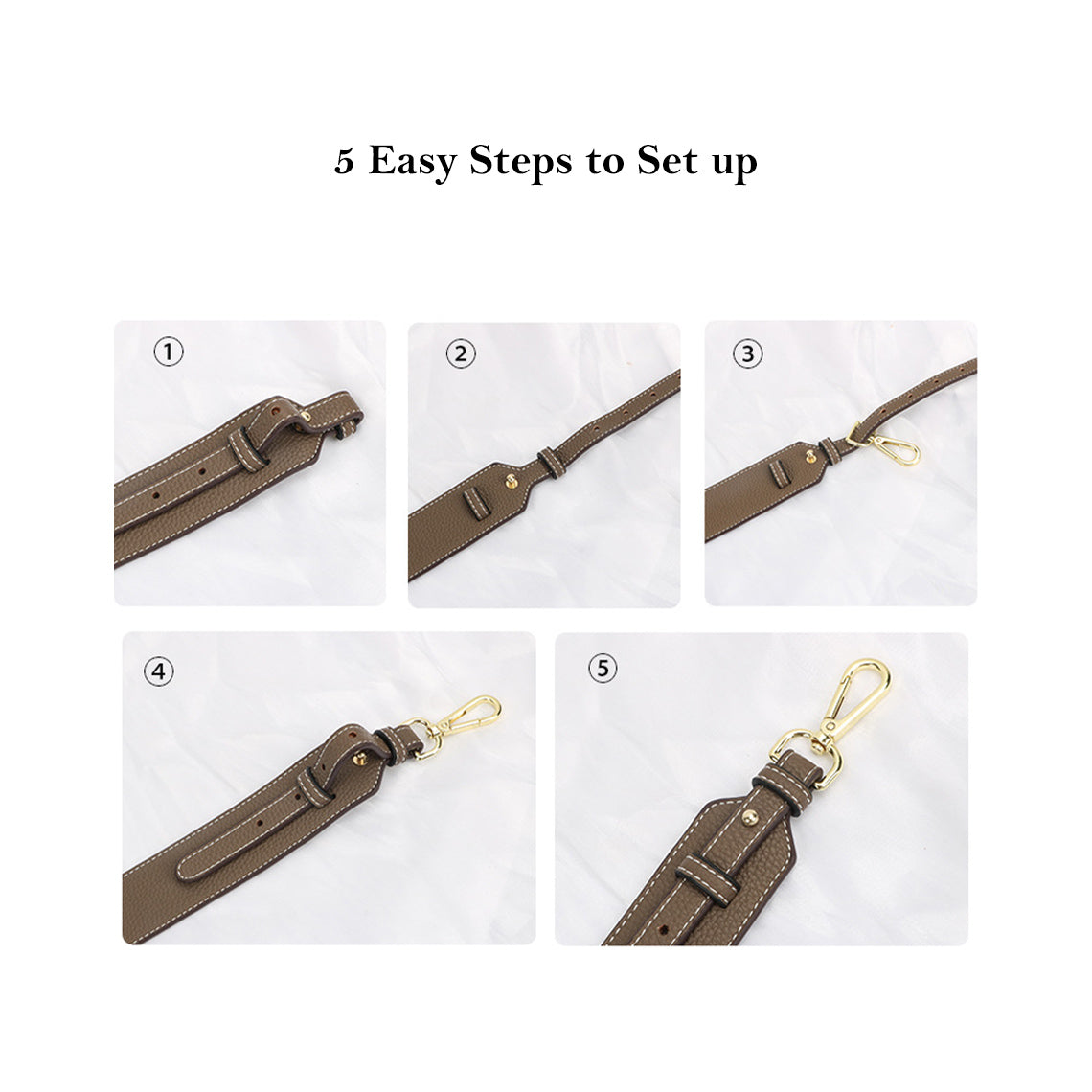 5 Easy Steps to Set up

①

②

③

④

⑤